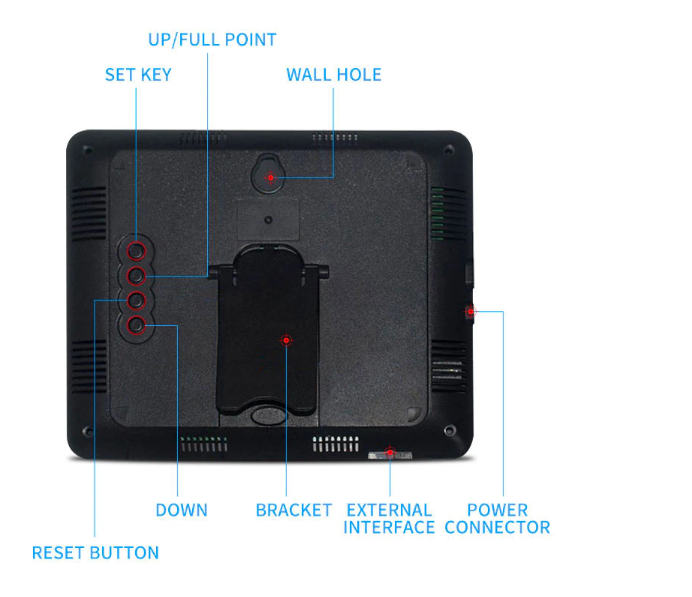 UP/FULL POINT

SET KEY

WALL HOLE

DOWN

BRACKET

EXTERNAL INTERFACE

POWER CONNECTOR

RESET BUTTON